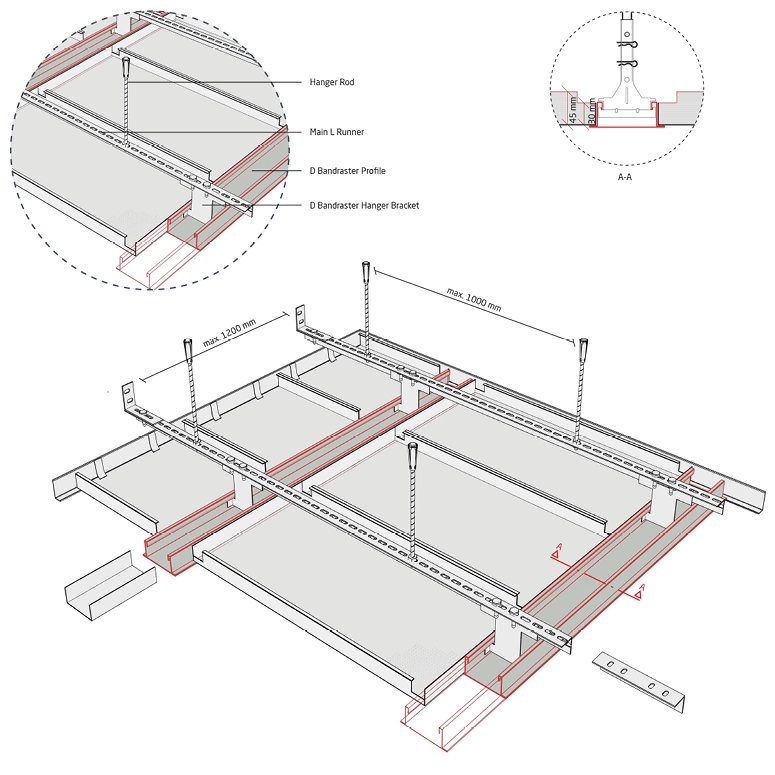 Hanger Rod

Main L Runner

D Bandraster Profile

D Bandraster Hanger Bracket

45 mm

30 mm

A-A

max. 1000 mm

max. 1200 mm

A

A