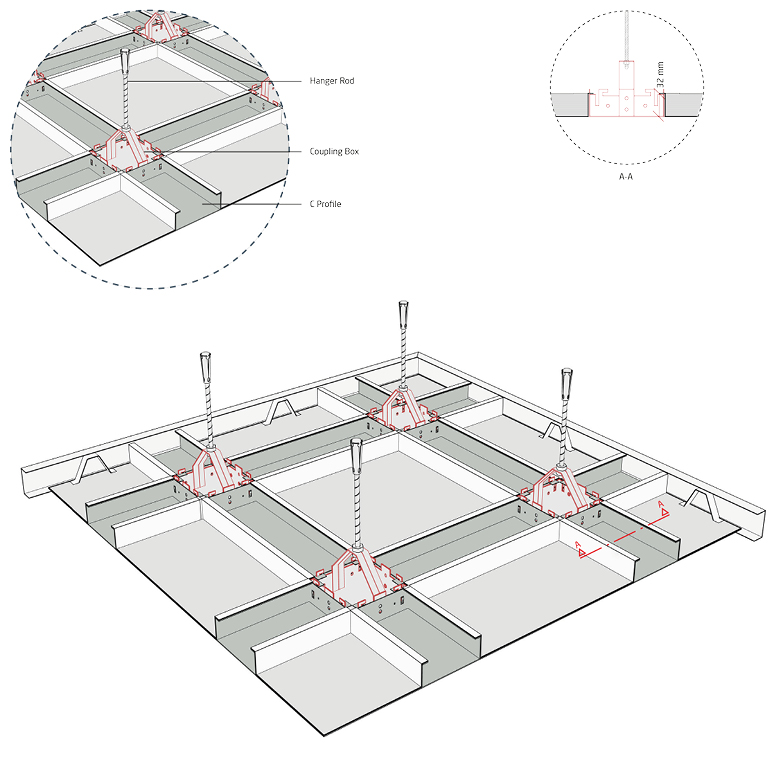 Hanger Rod

Coupling Box

C Profile

32 mm

A-A

A

A