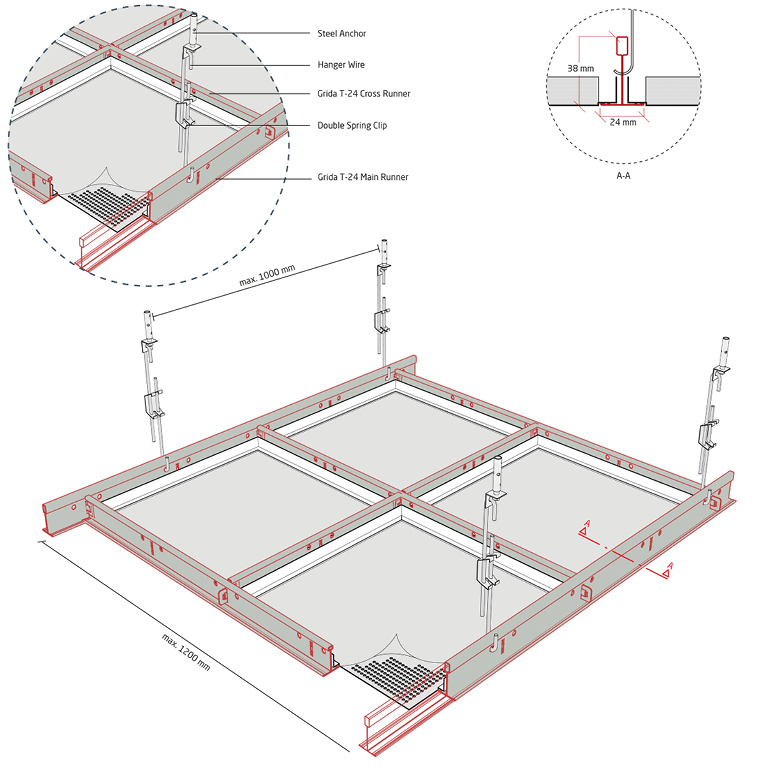 Steel Anchor

Hanger Wire

Grida T-24 Cross Runner

Double Spring Clip

Grida T-24 Main Runner

38 mm

24 mm

A-A

max. 1000 mm

A

A

max. 1200 mm