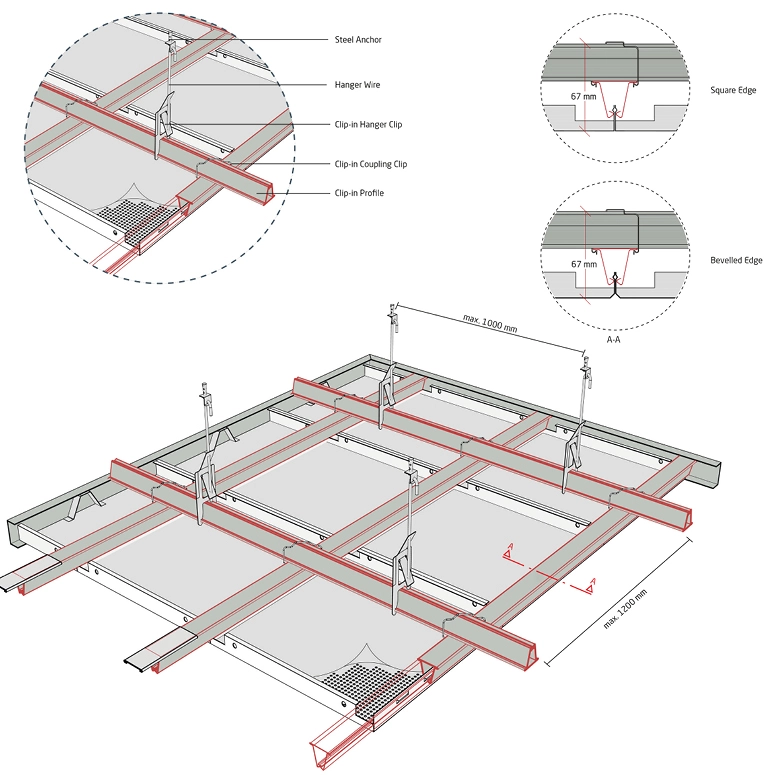 Steel Anchor

Hanger Wire

Clip-in Hanger Clip

Clip-in Coupling Clip

Clip-in Profile

67 mm

Square Edge

67 mm

Bevelled Edge

A-A

max. 1000 mm

A

A

max. 1200 mm