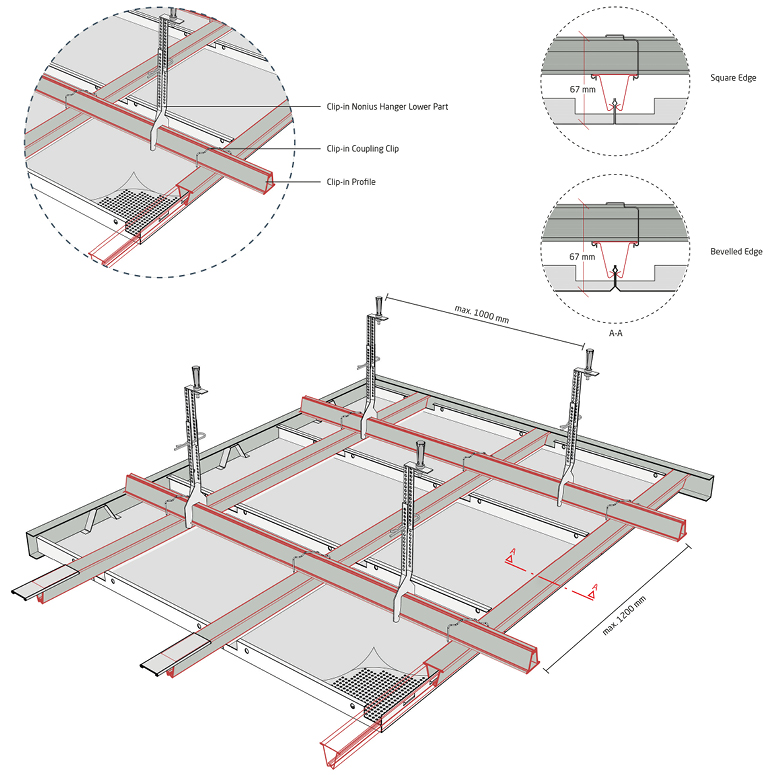 Clip-in Nonius Hanger Lower Part

Clip-in Coupling Clip

Clip-in Profile

67 mm

Square Edge

67 mm

Bevelled Edge

A-A

max. 1000 mm

A

A

max. 1200 mm