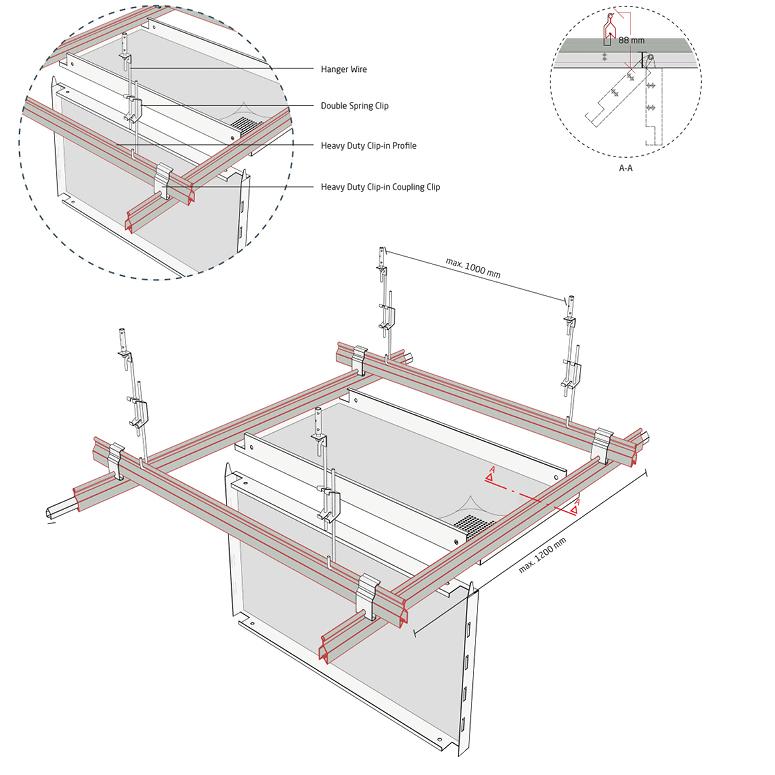 Hanger Wire

Double Spring Clip

Heavy Duty Clip-in Profile

Heavy Duty Clip-in Coupling Clip

88 mm

A-A

max. 1000 mm

A

A

max. 1200 mm