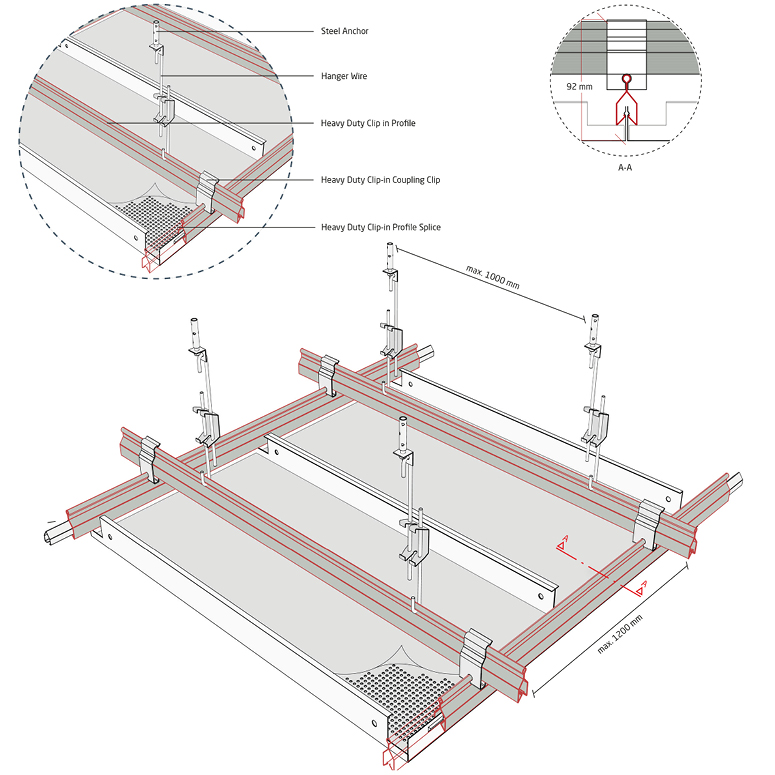 Steel Anchor

Hanger Wire

Heavy Duty Clip in Profile

Heavy Duty Clip-in Coupling Clip

Heavy Duty Clip-in Profile Splice

92 mm

A-A

max. 1000 mm

A

A

max. 1200 mm