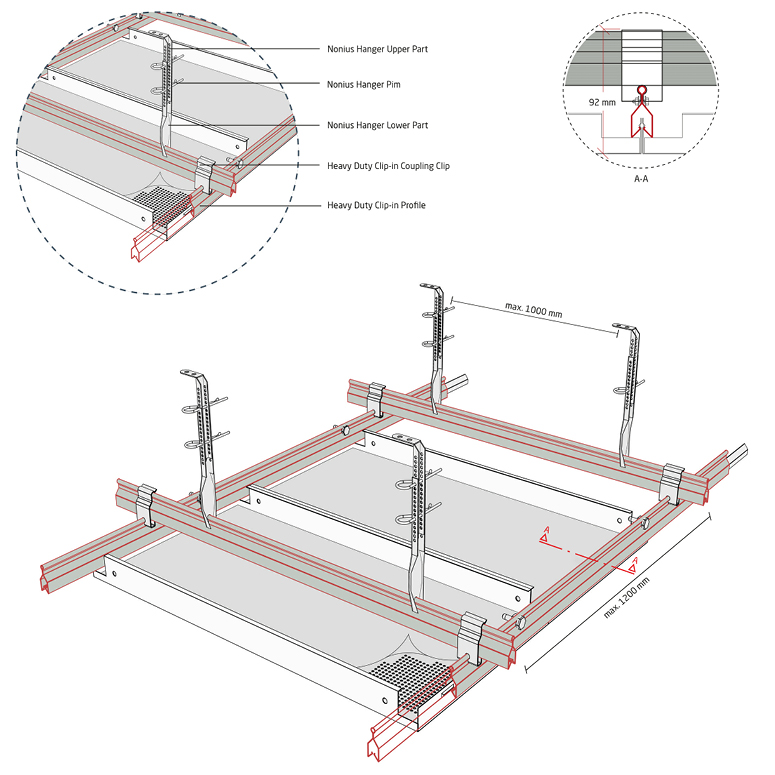 Nonius Hanger Upper Part

Nonius Hanger Pim

Nonius Hanger Lower Part

Heavy Duty Clip-in Coupling Clip

Heavy Duty Clip-in Profile

92 mm

A-A

max. 1000 mm

A

A

max. 1200 mm