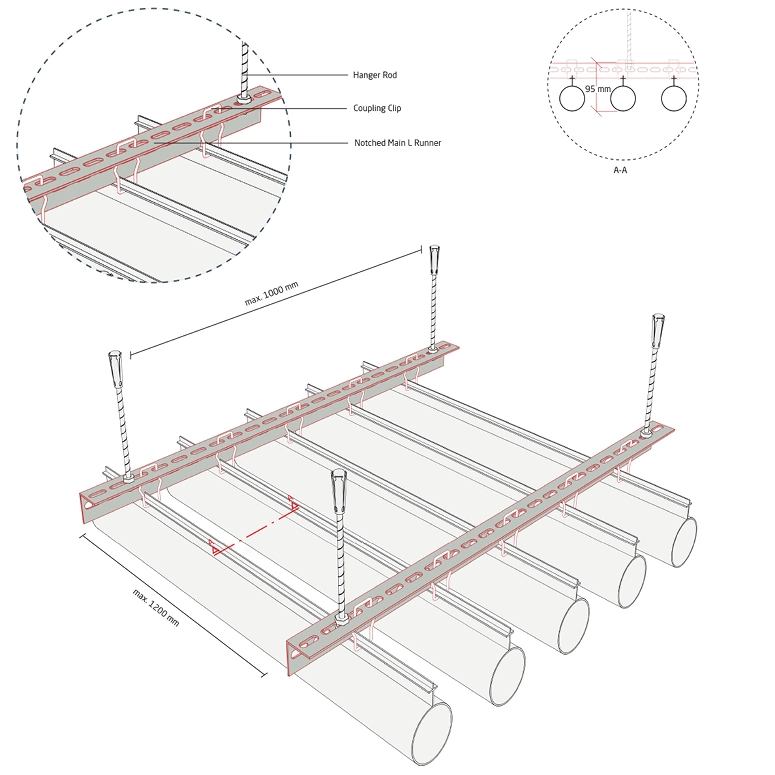 Hanger Rod

Coupling Clip

Notched Main L Runner

95 mm

A-A

max. 1000 mm

max. 1200 mm