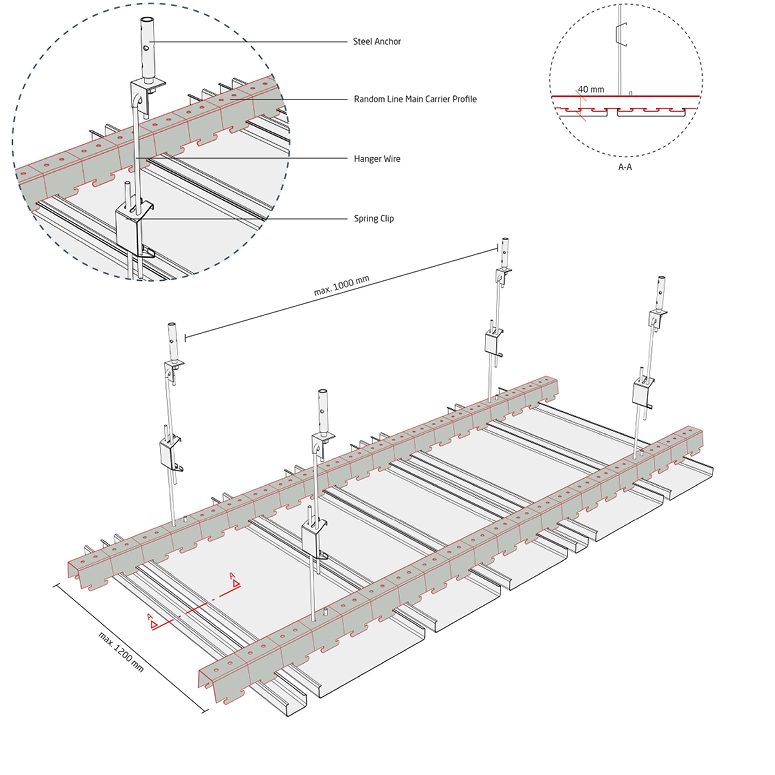 Steel Anchor

Random Line Main Carrier Profile

Hanger Wire

Spring Clip

40 mm

A-A

max. 1000 mm

A

A

max. 1200 mm