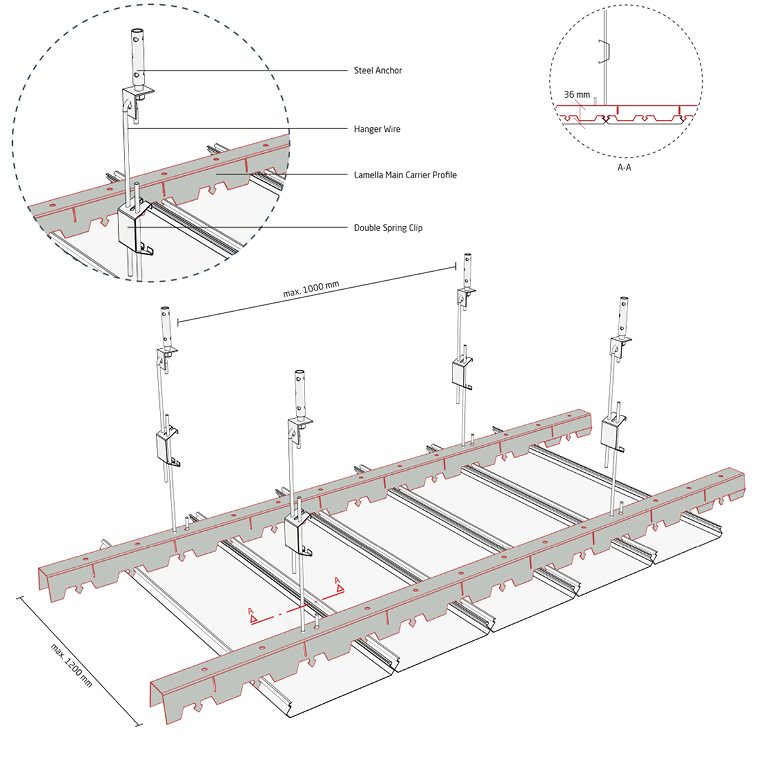 Steel Anchor

Hanger Wire

Lamella Main Carrier Profile

Double Spring Clip

36 mm

A-A

max. 1000 mm

A

A

max. 1200 mm