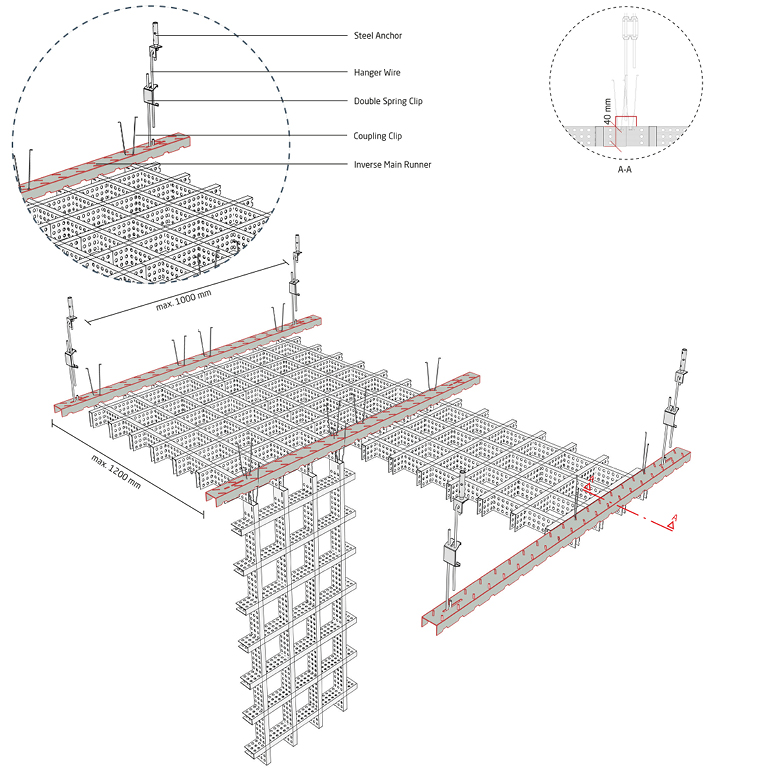 Steel Anchor

Hanger Wire

Double Spring Clip

Coupling Clip

Inverse Main Runner

40 mm

A-A

max. 1000 mm

max. 1200 mm

A

A