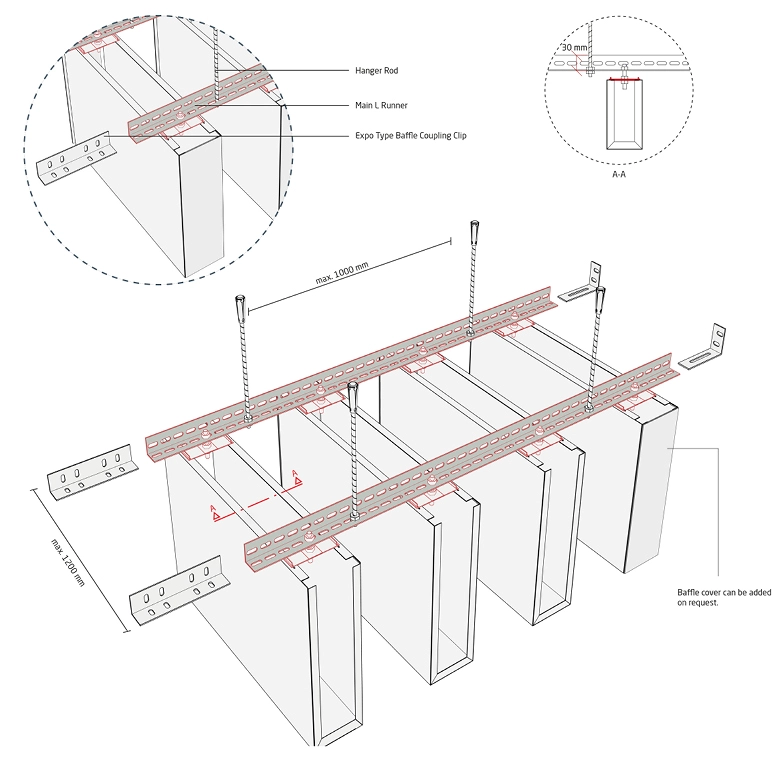 Hanger Rod

Main L Runner

Expo Type Baffle Coupling Clip

30 mm

A-A

max. 1000 mm

A

A

max. 1200 mm

Baffle cover can be added on request.